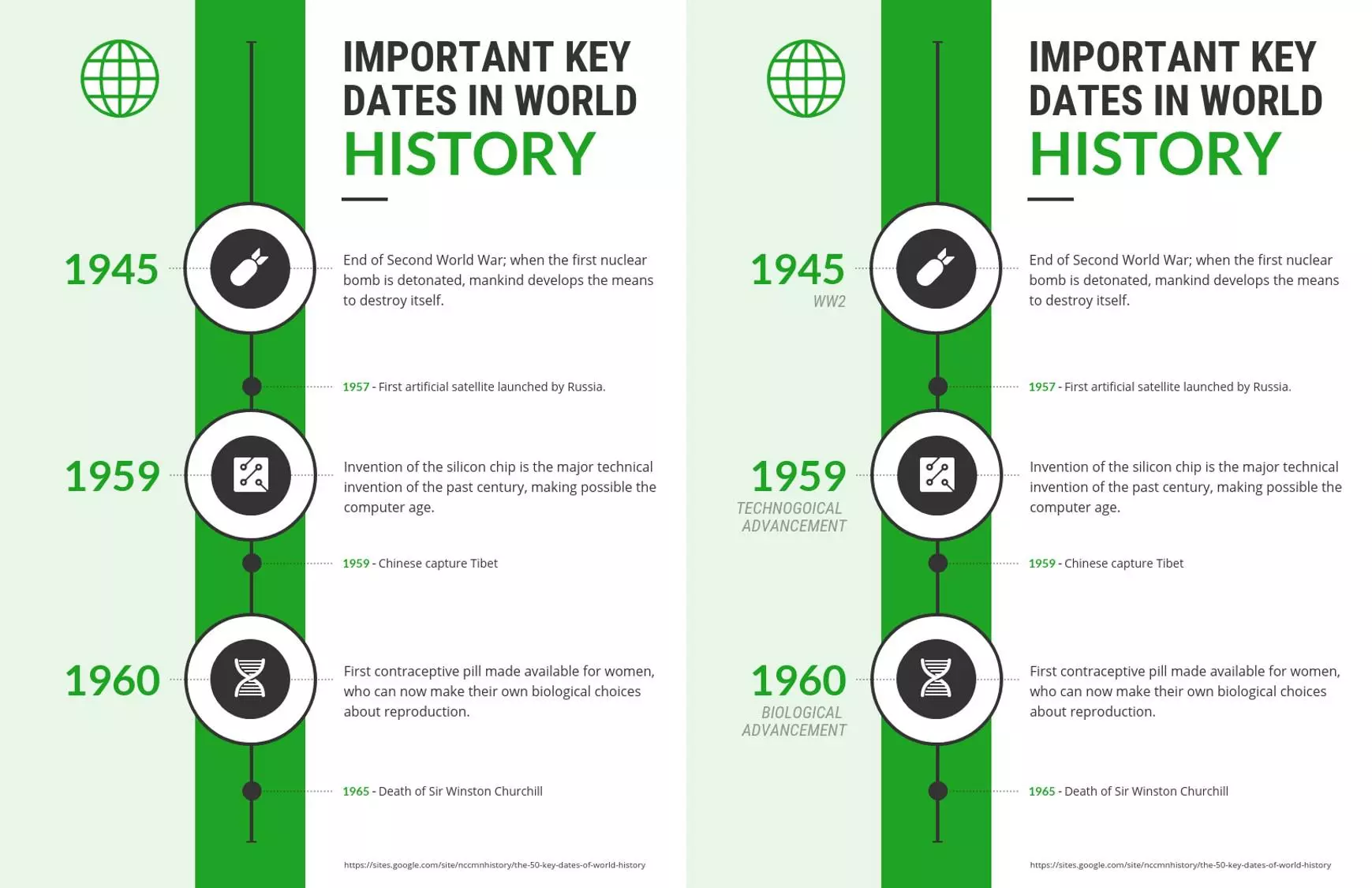 IMPORTANT KEY DATES IN WORLD HISTORY

1945

End of Second World War; when the first nuclear bomb is detonated, mankind develops the means to destroy itself.

1957 - First artificial satellite launched by Russia.

1959

Invention of the silicon chip is the major technical invention of the past century, making possible the computer age.

1959 - Chinese capture Tibet

1960

First contraceptive pill made available for women, who can now make their own biological choices about reproduction.

1965 - Death of Sir Winston Churchill

https://sites.google.com/site/nccmnhistory/the-50-key-dates-of-world-history

IMPORTANT KEY DATES IN WORLD HISTORY

1945
WW2

End of Second World War; when the first nuclear bomb is detonated, mankind develops the means to destroy itself.

1957 - First artificial satellite launched by Russia.

1959
TECHNOGOICAL ADVANCEMENT

Invention of the silicon chip is the major technical invention of the past century, making possible the computer age.

1959 - Chinese capture Tibet

1960
BIOLOGICAL ADVANCEMENT

First contraceptive pill made available for women, who can now make their own biological choices about reproduction.

1965 - Death of Sir Winston Churchill

https://sites.google.com/site/nccmnhistory/the-50-key-dates-of-world-history