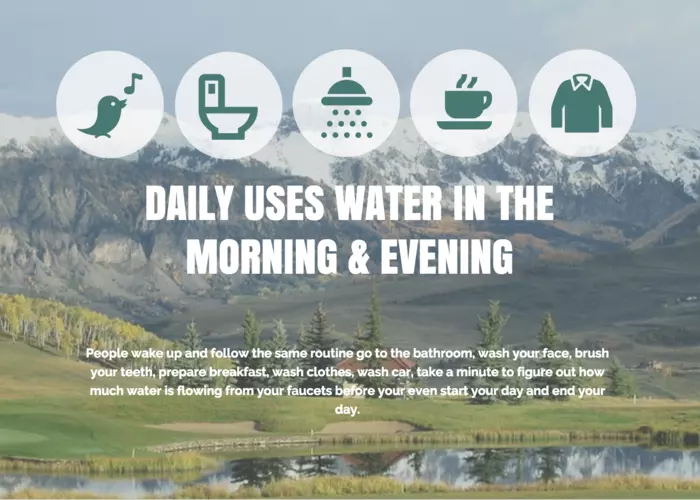 DAILY USES WATER IN THE MORNING & EVENING

People wake up and follow the same routine go to the bathroom, wash your face, brush your teeth, prepare breakfast, wash clothes, wash car, take a minute to figure out how much water is flowing from your faucets before your even start your day and end your day.