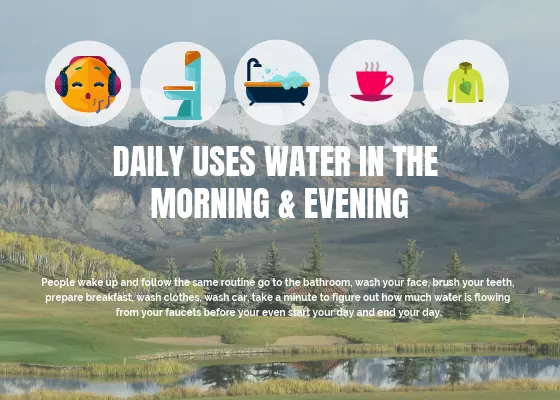 DAILY USES WATER IN THE MORNING & EVENING

People wake up and follow the same routine go to the bathroom, wash your face, brush your teeth, prepare breakfast, wash clothes, wash car, take a minute to figure out how much water is flowing from your faucets before your even start your day and end your day.